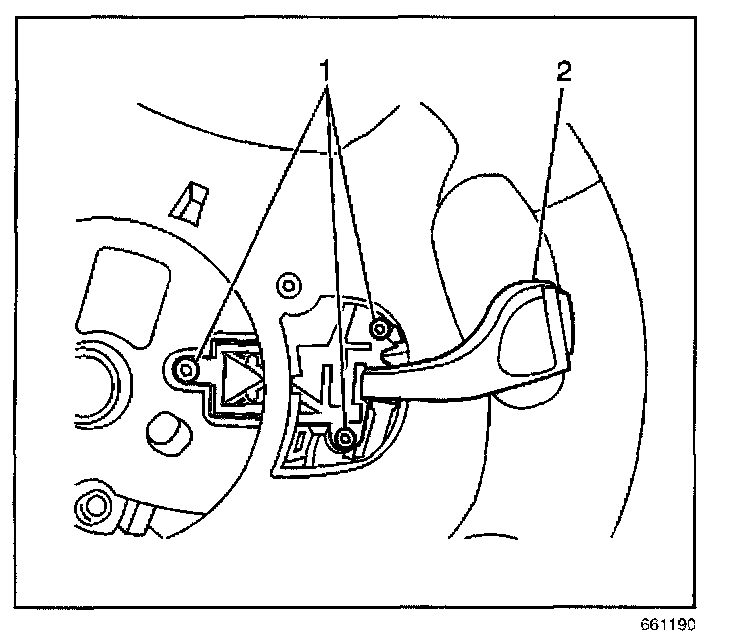 1
2
661190