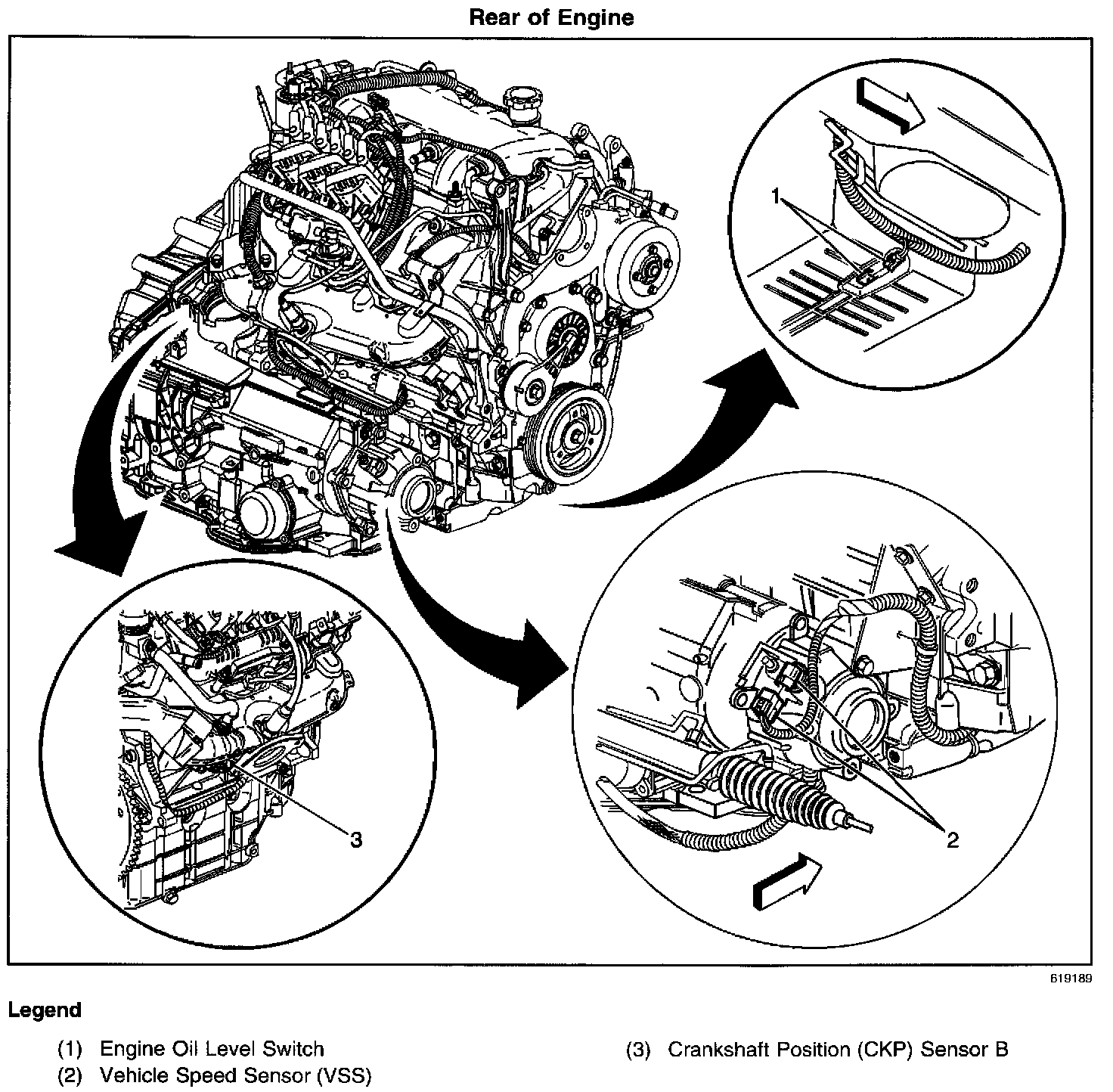 Rear of Engine

1

3

2

619189

Legend

(1) Engine Oil Level Switch
(2) Vehicle Speed Sensor (VSS)
(3) Crankshaft Position (CKP) Sensor B