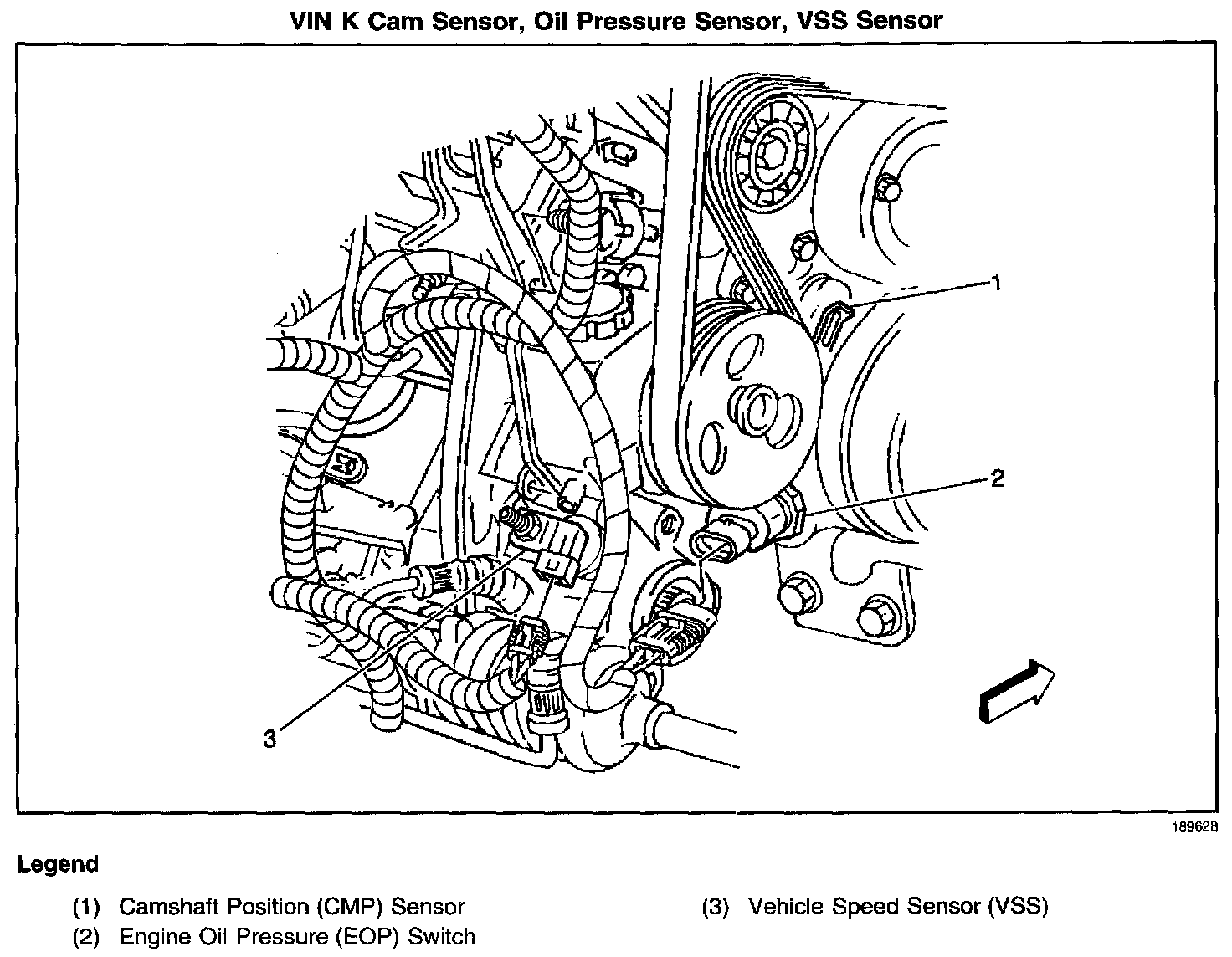 VIN K Cam Sensor, Oil Pressure Sensor, VSS Sensor

1

2

3

189628

Legend

(1) Camshaft Position (CMP) Sensor
(2) Engine Oil Pressure (EOP) Switch

(3) Vehicle Speed Sensor (VSS)