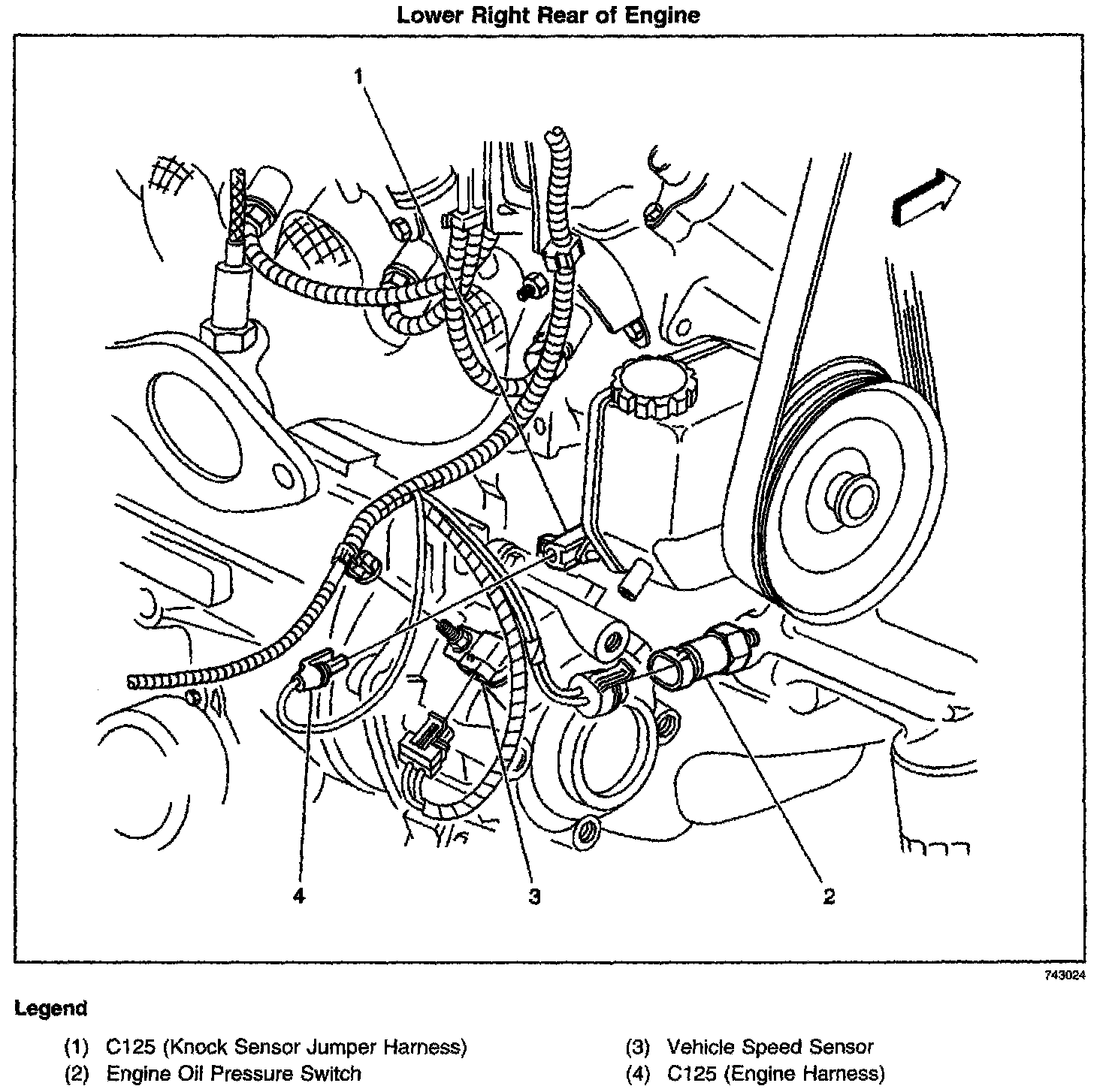 Lower Right Rear of Engine

1

4

3

2

743024

Legend

(1) C125 (Knock Sensor Jumper Harness)
(2) Engine Oil Pressure Switch

(3) Vehicle Speed Sensor
(4) C125 (Engine Harness)