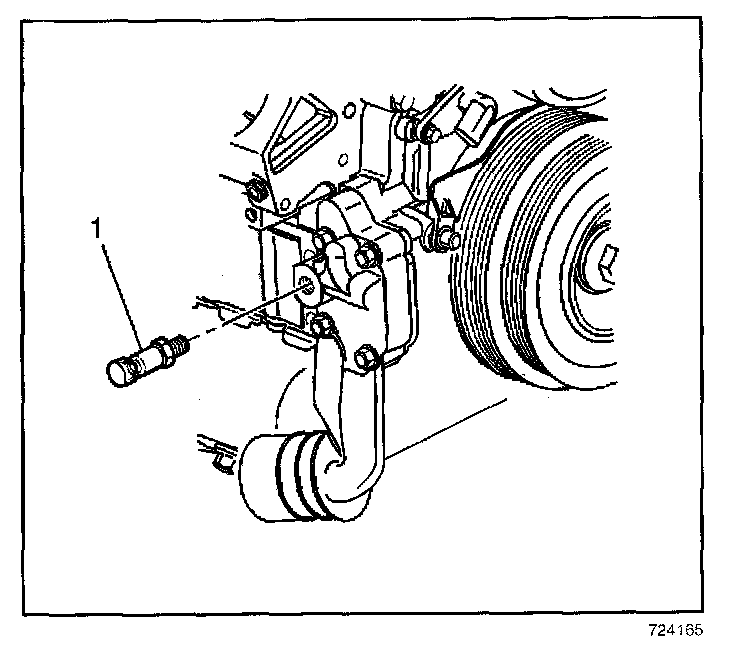 1

724165