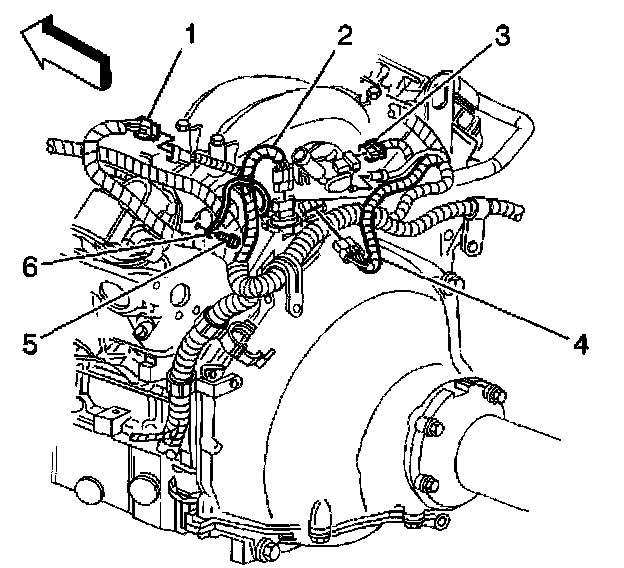 1
2
3
6
5
4