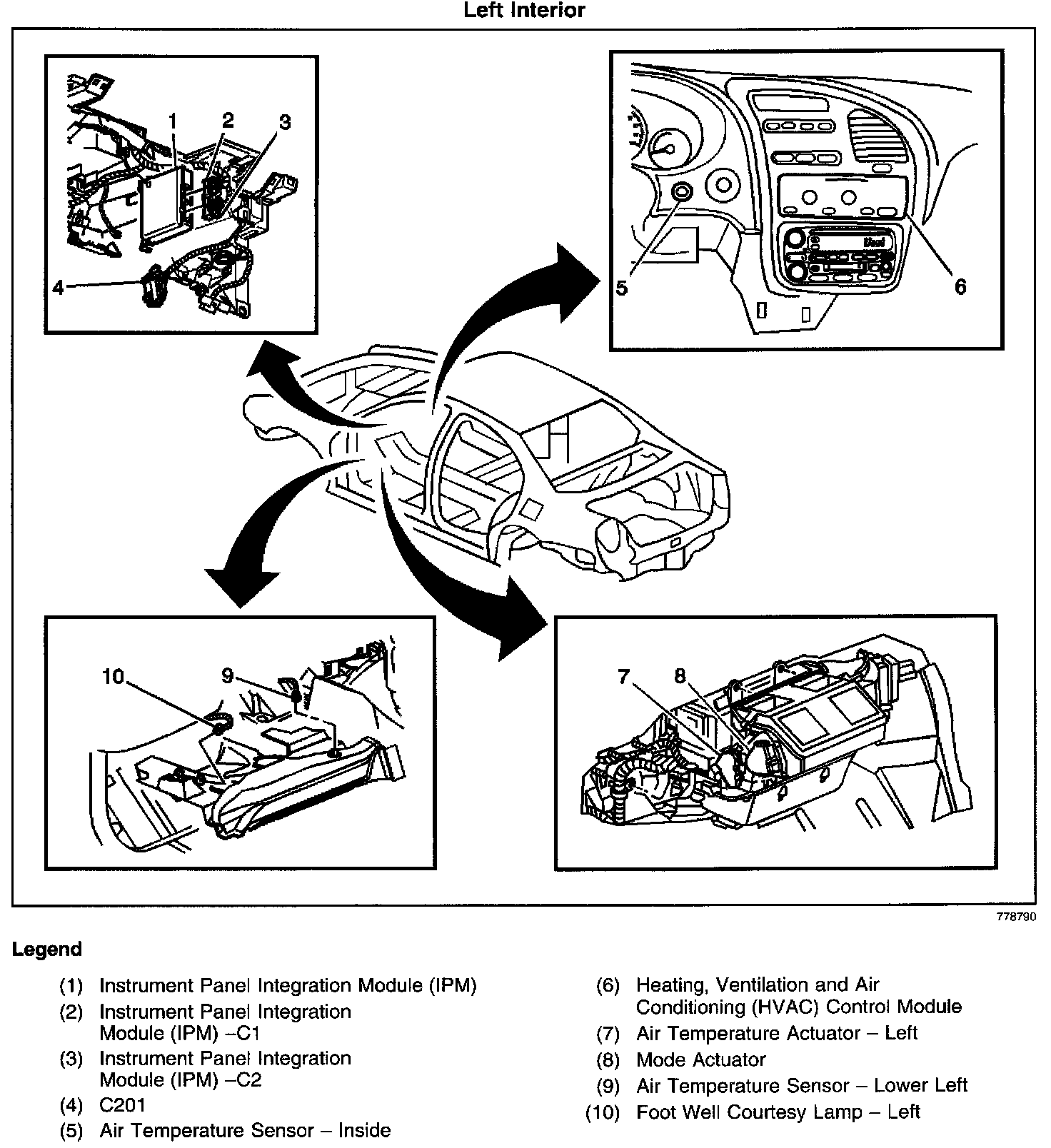 Left Interior

1
2
3
4
5
6
10
9
7
8

778790

Legend

(1) Instrument Panel Integration Module (IPM)
(2) Instrument Panel Integration Module (IPM) –C1
(3) Instrument Panel Integration Module (IPM) –C2
(4) C201
(5) Air Temperature Sensor – Inside

(6) Heating, Ventilation and Air Conditioning (HVAC) Control Module
(7) Air Temperature Actuator – Left
(8) Mode Actuator
(9) Air Temperature Sensor – Lower Left
(10) Foot Well Courtesy Lamp – Left