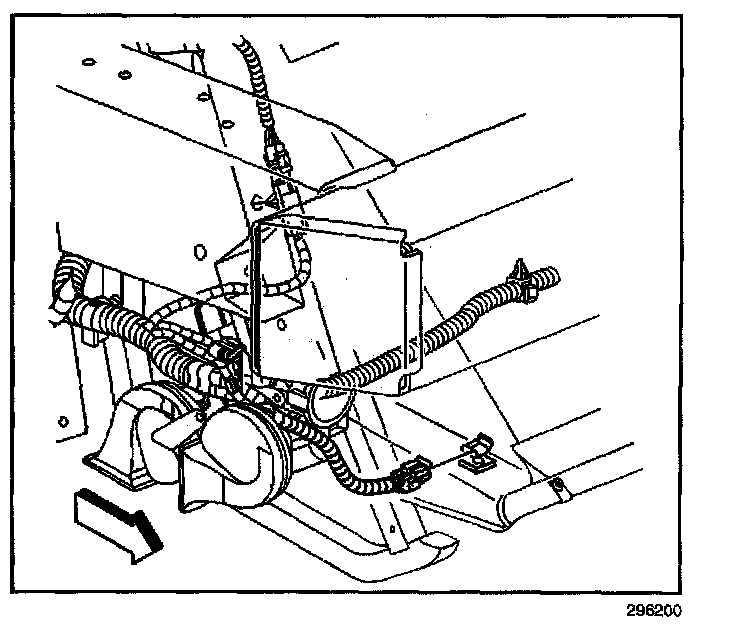 296200