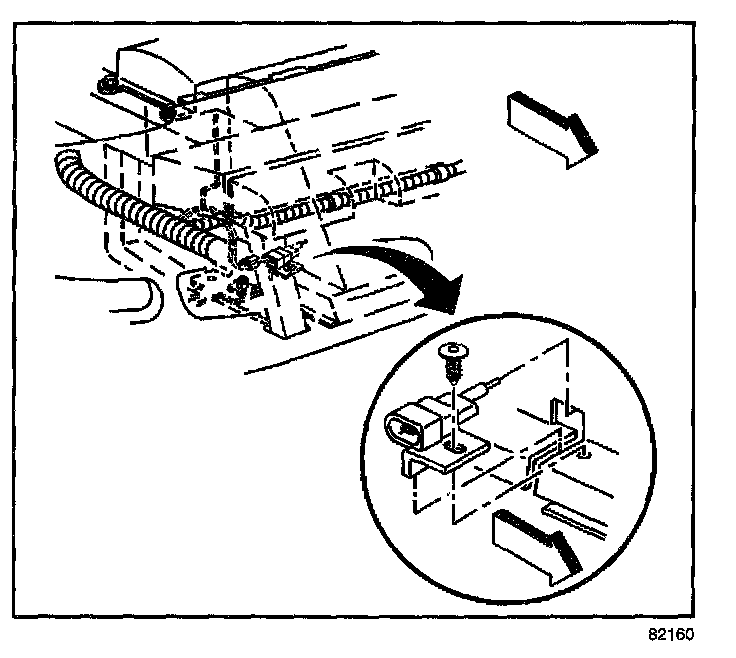 82160