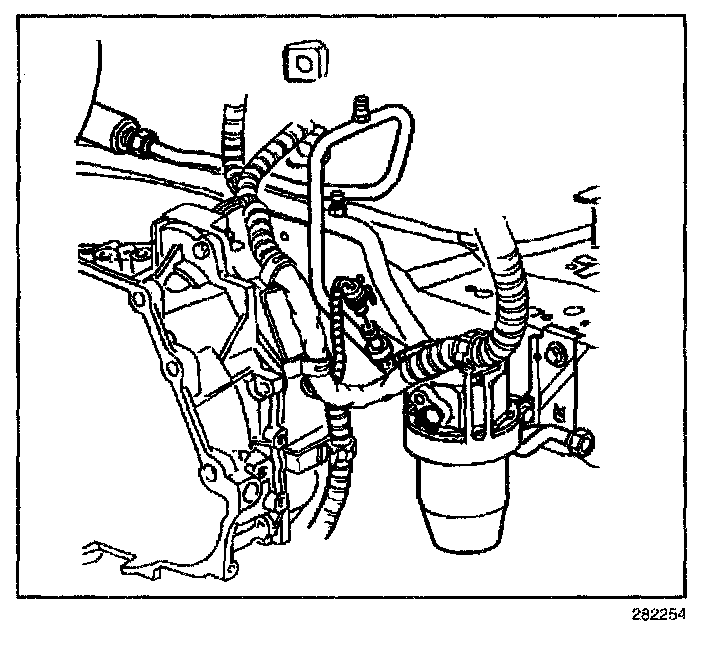 282254