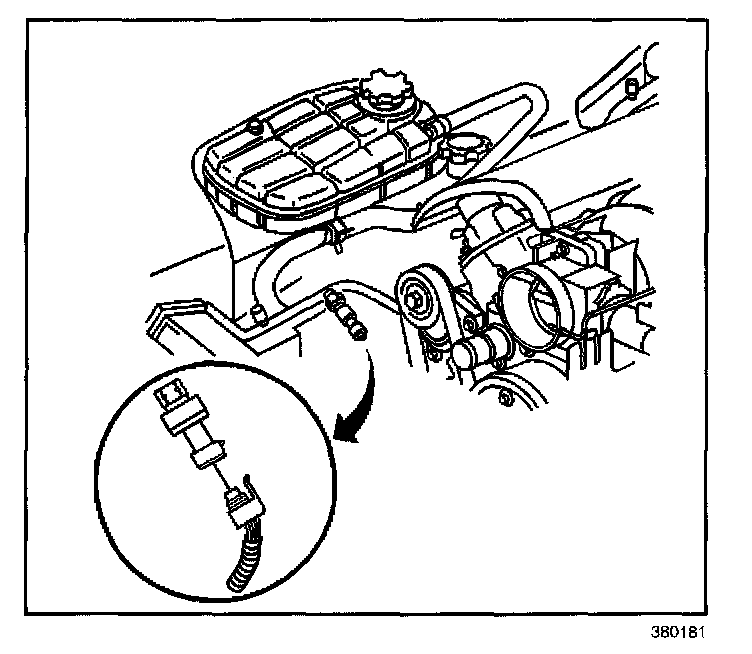 380181