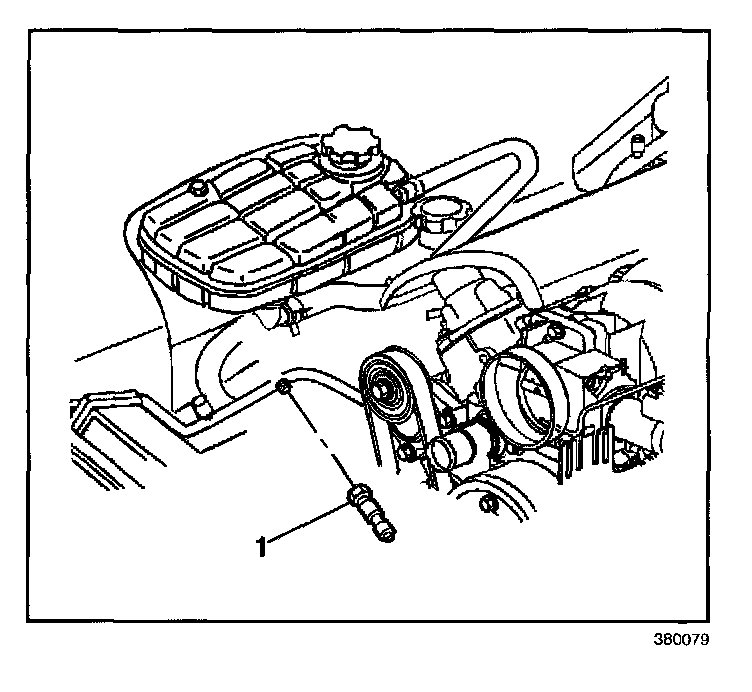 1

380079