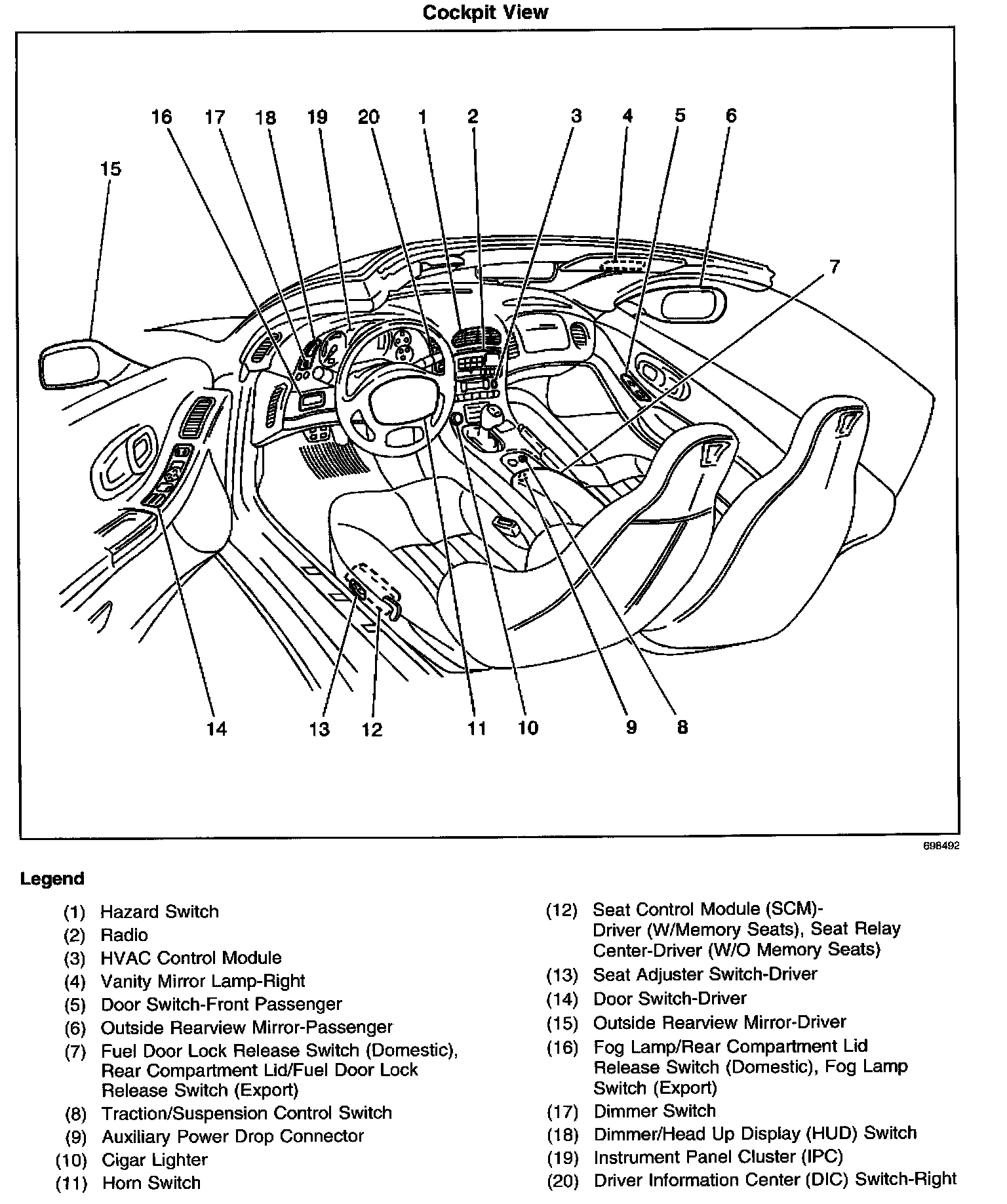 Cockpit View

16 17 18 19 20 1 2 3 4 5 6

15

7

14 13 12 11 10 9 8

698492

Legend

(1) Hazard Switch
(2) Radio
(3) HVAC Control Module
(4) Vanity Mirror Lamp-Right
(5) Door Switch-Front Passenger
(6) Outside Rearview Mirror-Passenger
(7) Fuel Door Lock Release Switch (Domestic), Rear Compartment Lid/Fuel Door Lock Release Switch (Export)
(8) Traction/Suspension Control Switch
(9) Auxiliary Power Drop Connector
(10) Cigar Lighter
(11) Horn Switch

(12) Seat Control Module (SCM)-Driver (W/Memory Seats), Seat Relay Center-Driver (W/O Memory Seats)
(13) Seat Adjuster Switch-Driver
(14) Door Switch-Driver
(15) Outside Rearview Mirror-Driver
(16) Fog Lamp/Rear Compartment Lid Release Switch (Domestic), Fog Lamp Switch (Export)
(17) Dimmer Switch
(18) Dimmer/Head Up Display (HUD) Switch
(19) Instrument Panel Cluster (IPC)
(20) Driver Information Center (DIC) Switch-Right