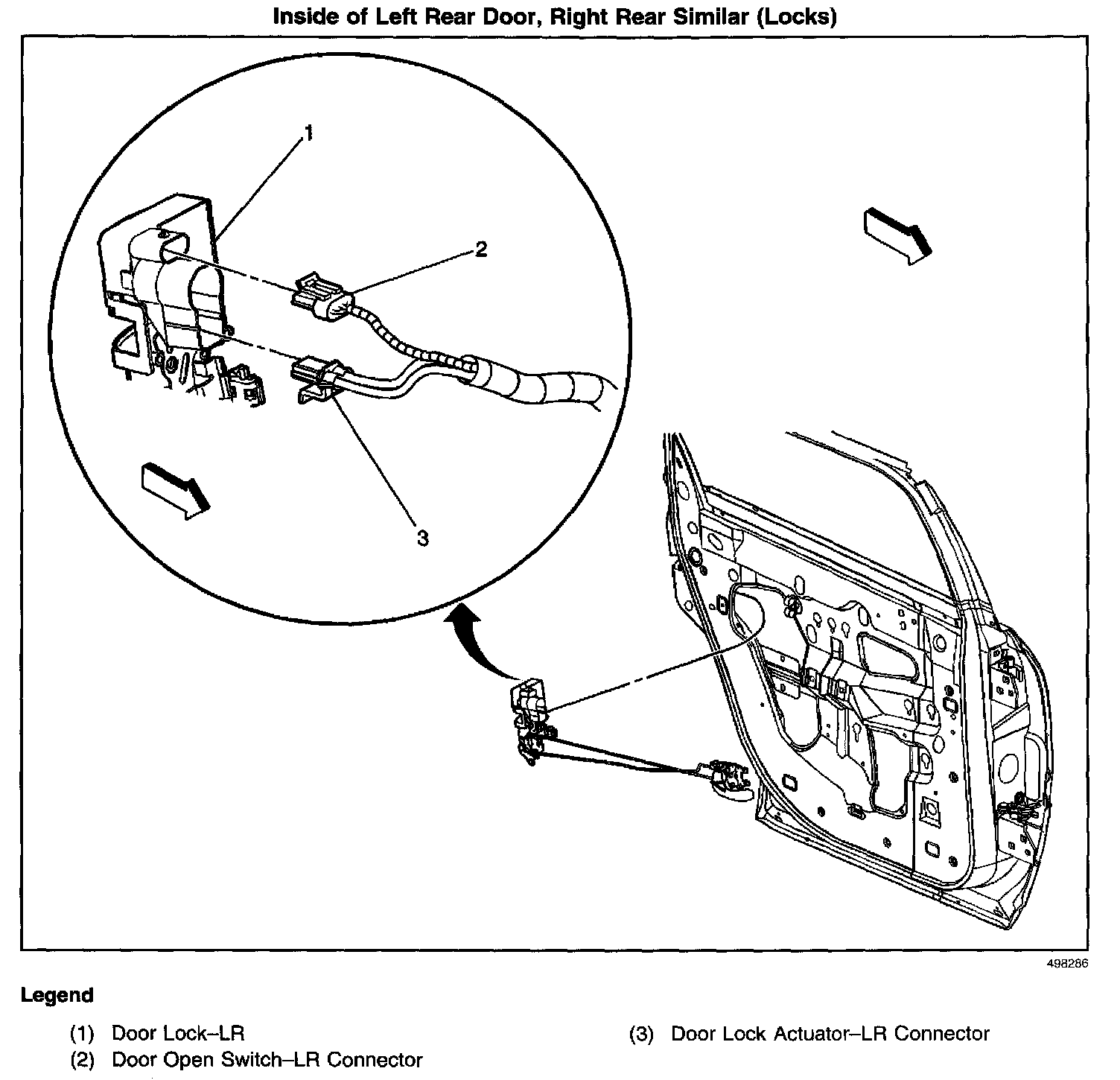 Inside of Left Rear Door, Right Rear Similar (Locks)

1

2

3

498286

Legend

(1) Door Lock–LR
(2) Door Open Switch–LR Connector

(3) Door Lock Actuator–LR Connector