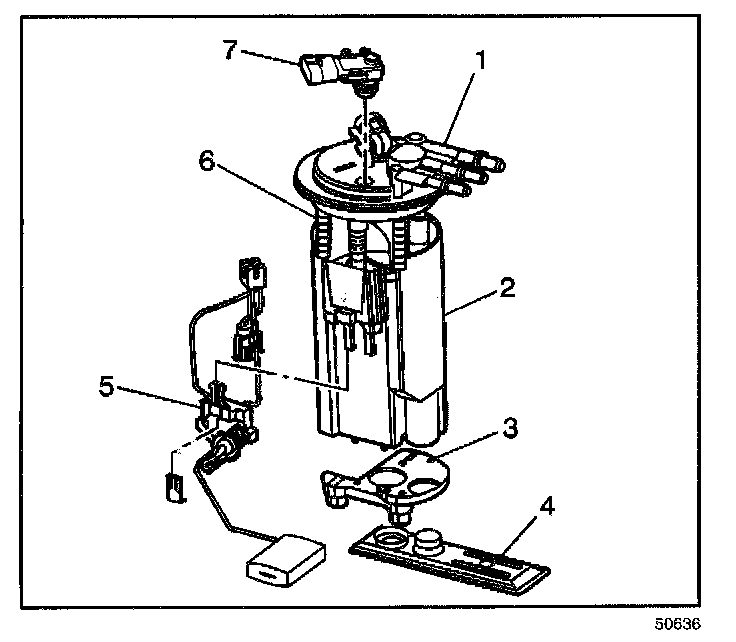 7
1
6
2
5
3
4
50636