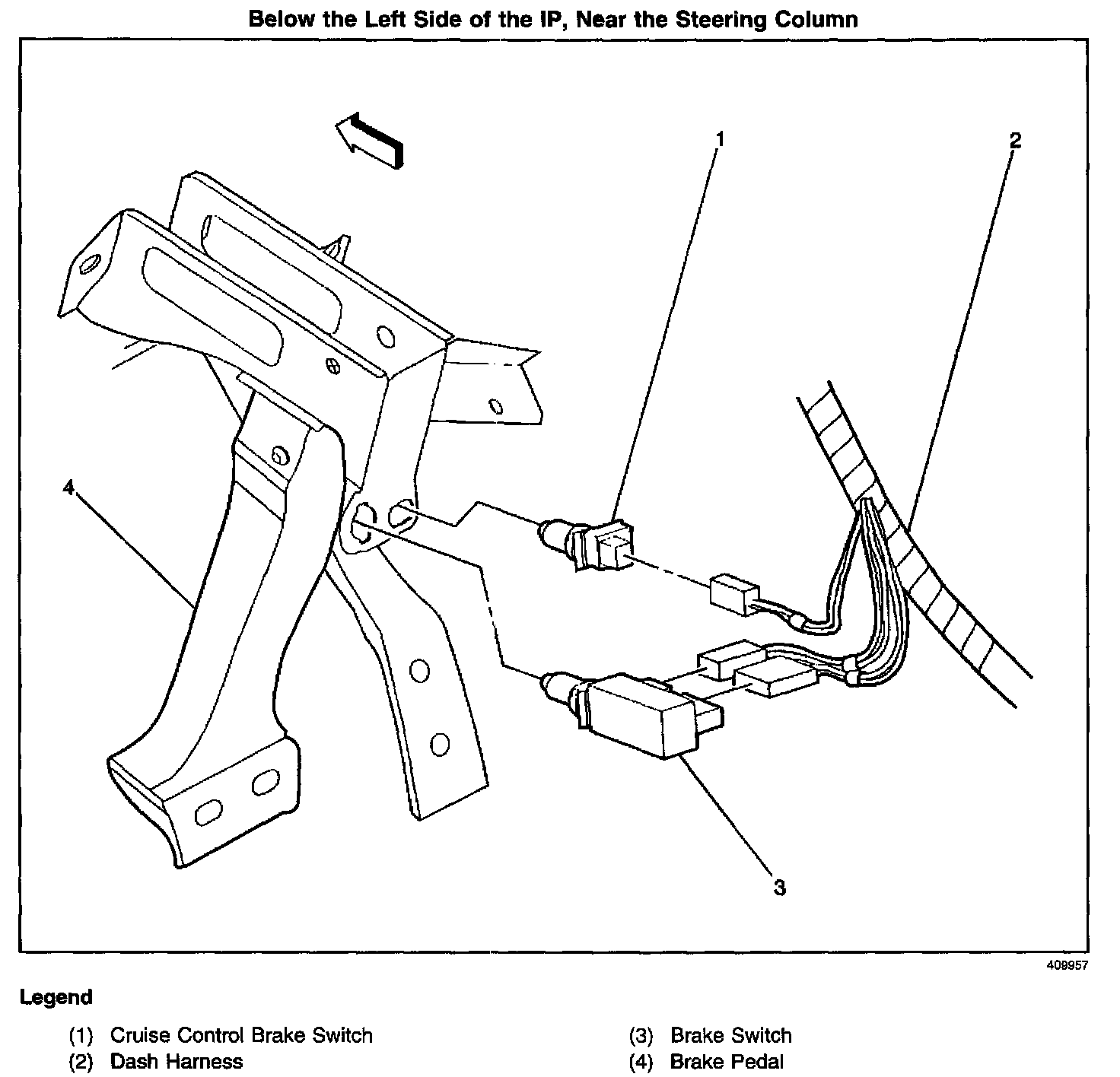 Below the Left Side of the IP, Near the Steering Column

1

2

4

3

409957

Legend

(1) Cruise Control Brake Switch
(2) Dash Harness

(3) Brake Switch
(4) Brake Pedal