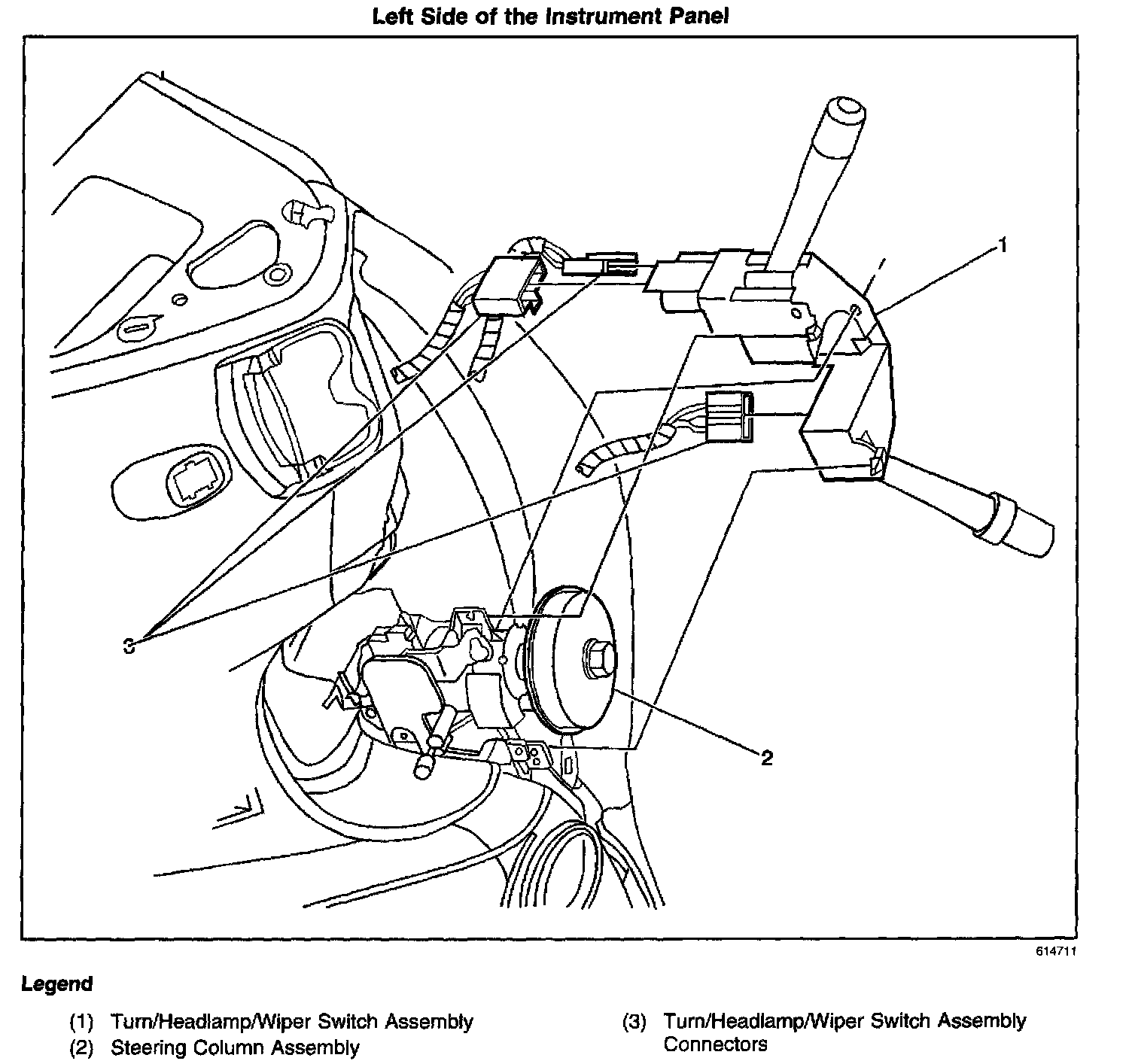 Left Side of the Instrument Panel

1

3

2

614711

Legend

(1) Turn/Headlamp/Wiper Switch Assembly
(2) Steering Column Assembly

(3) Turn/Headlamp/Wiper Switch Assembly Connectors