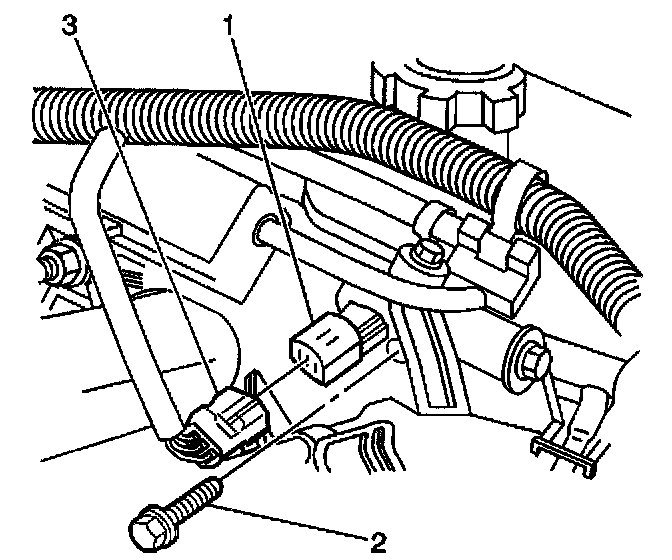 3
1
2