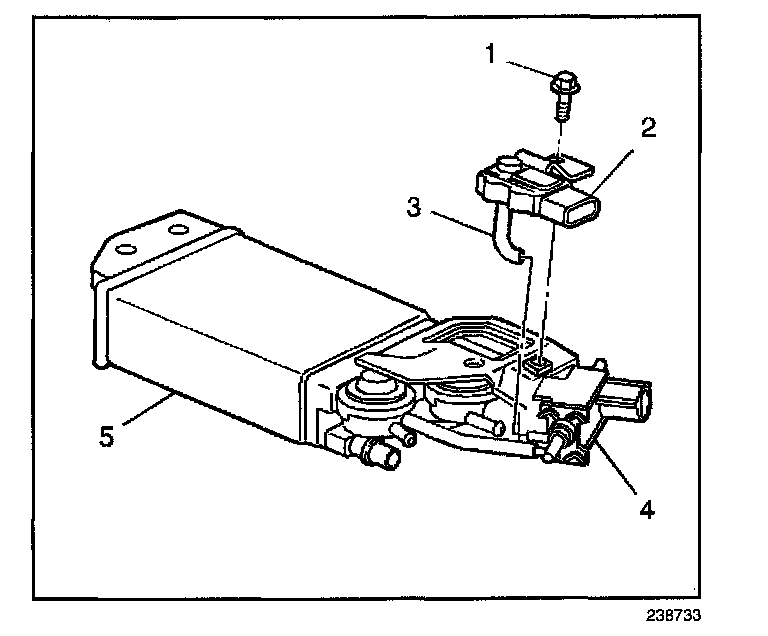 1
2
3
5
4
238733