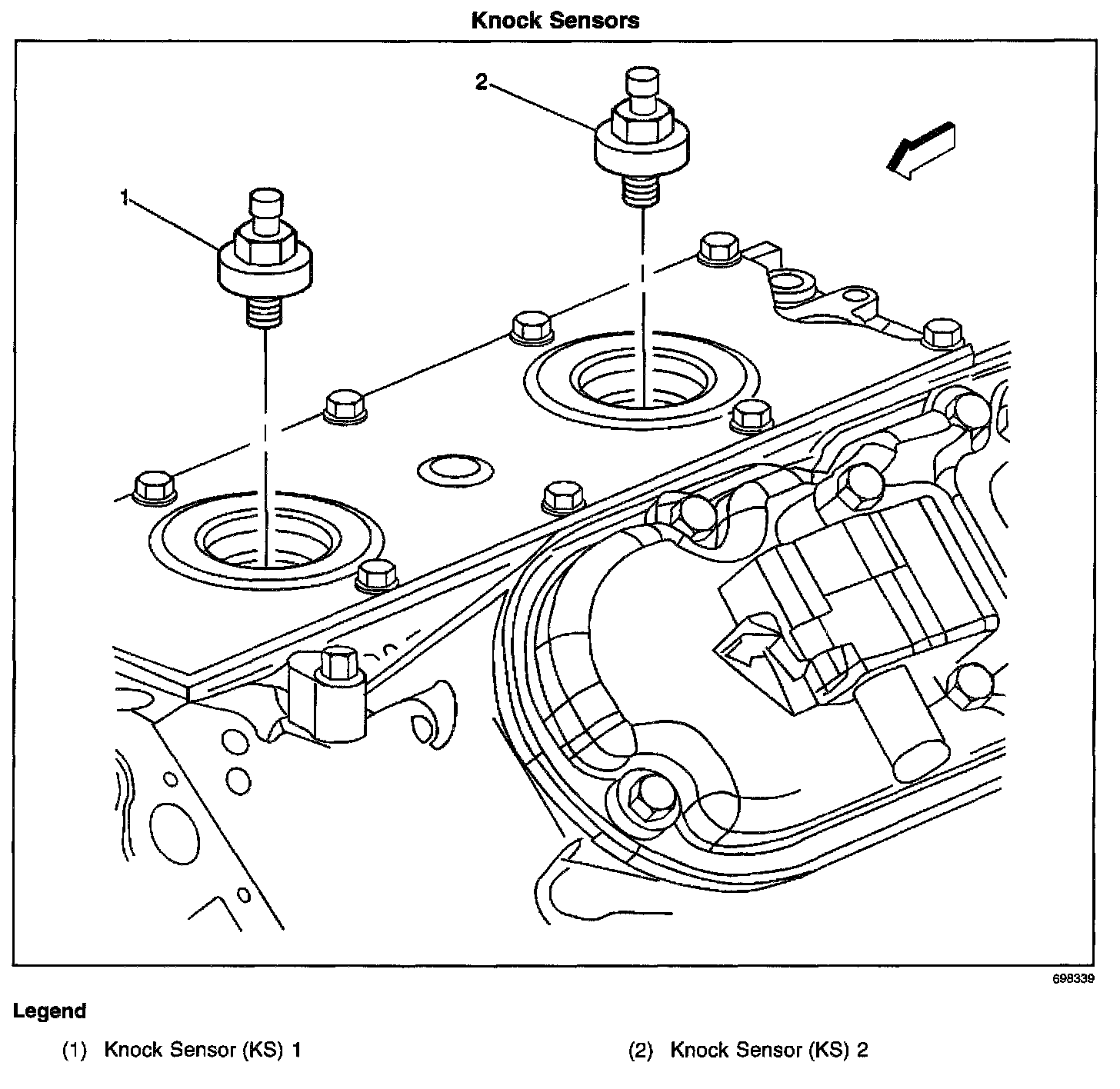 Knock Sensors

2

1

698339

Legend

(1) Knock Sensor (KS) 1

(2) Knock Sensor (KS) 2