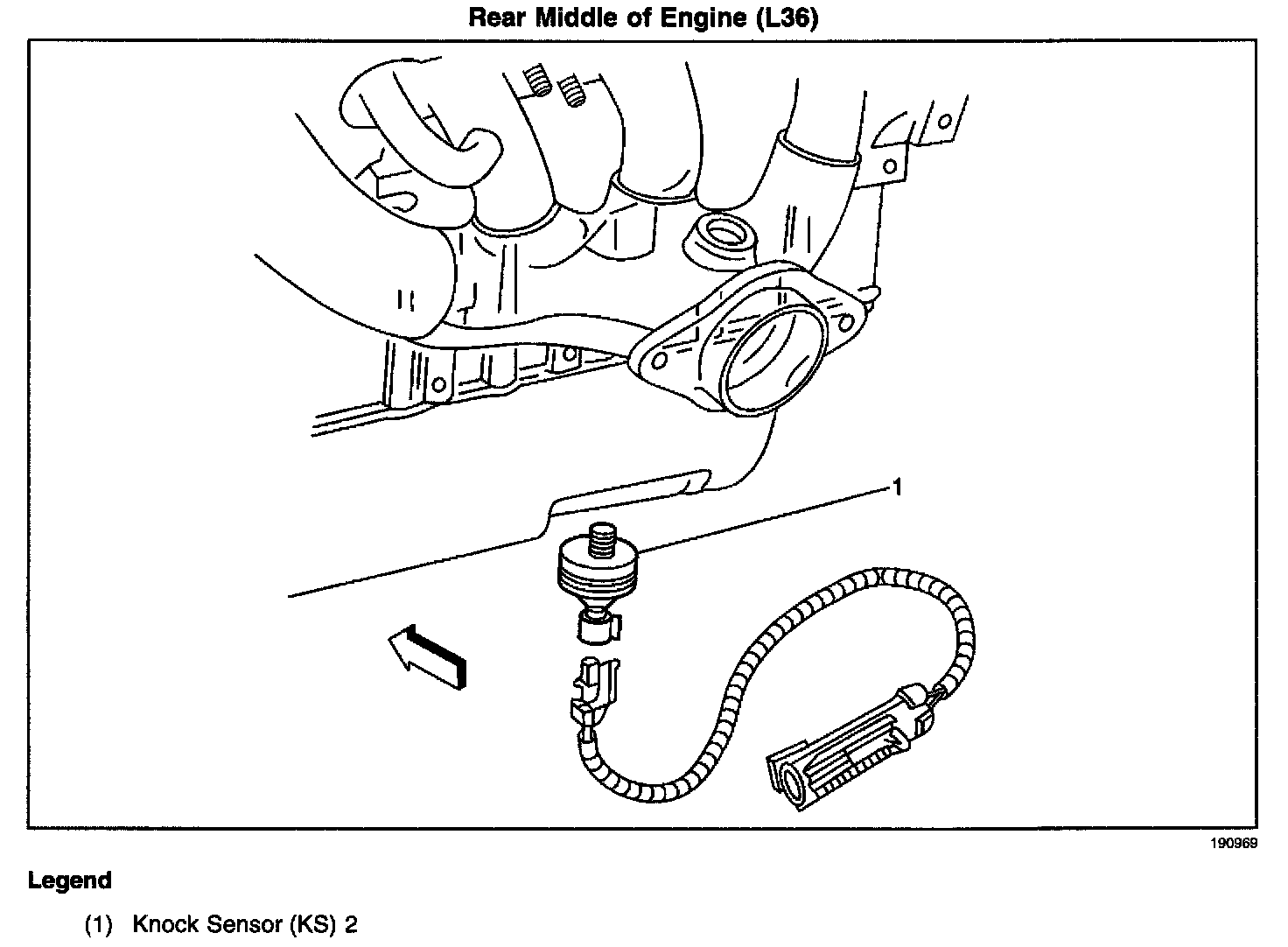 Rear Middle of Engine (L36)

1

190969

Legend

(1) Knock Sensor (KS) 2