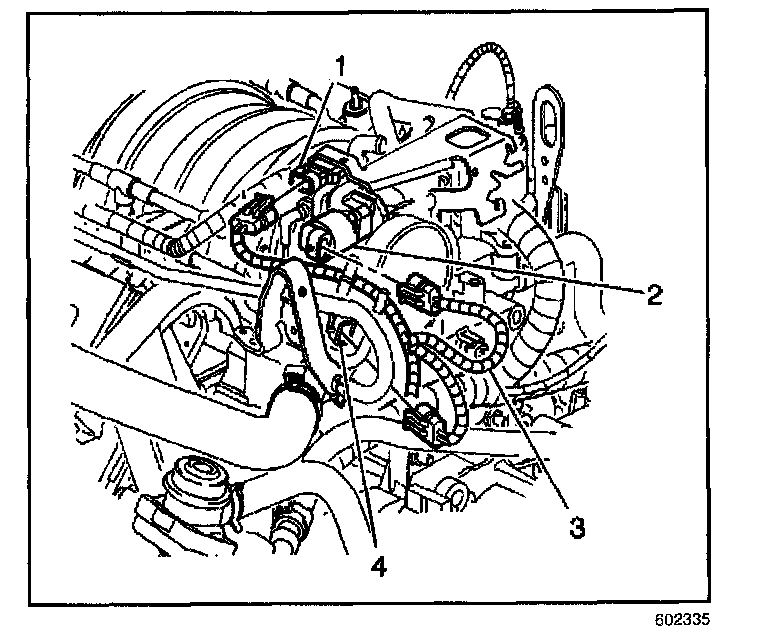 1
2
3
4
602335