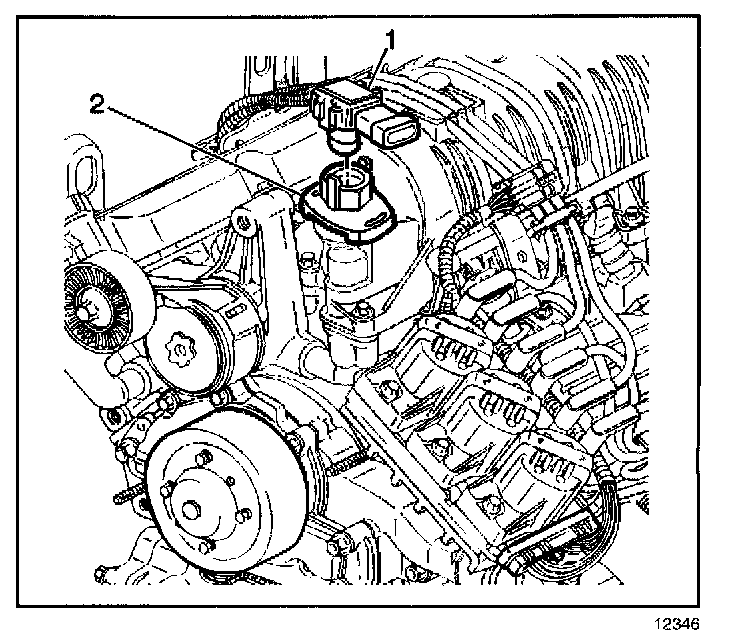 1
2
12346