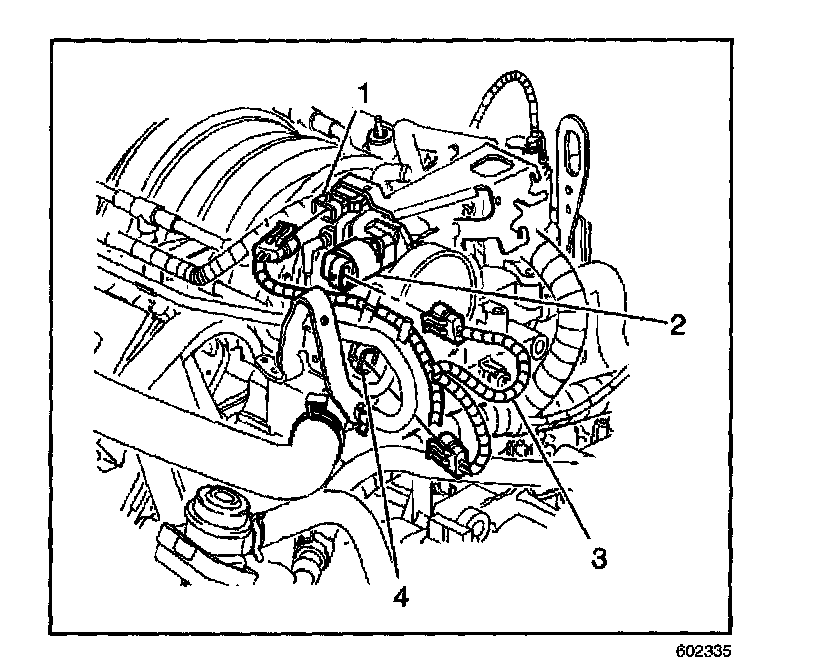 1
2
3
4
602335