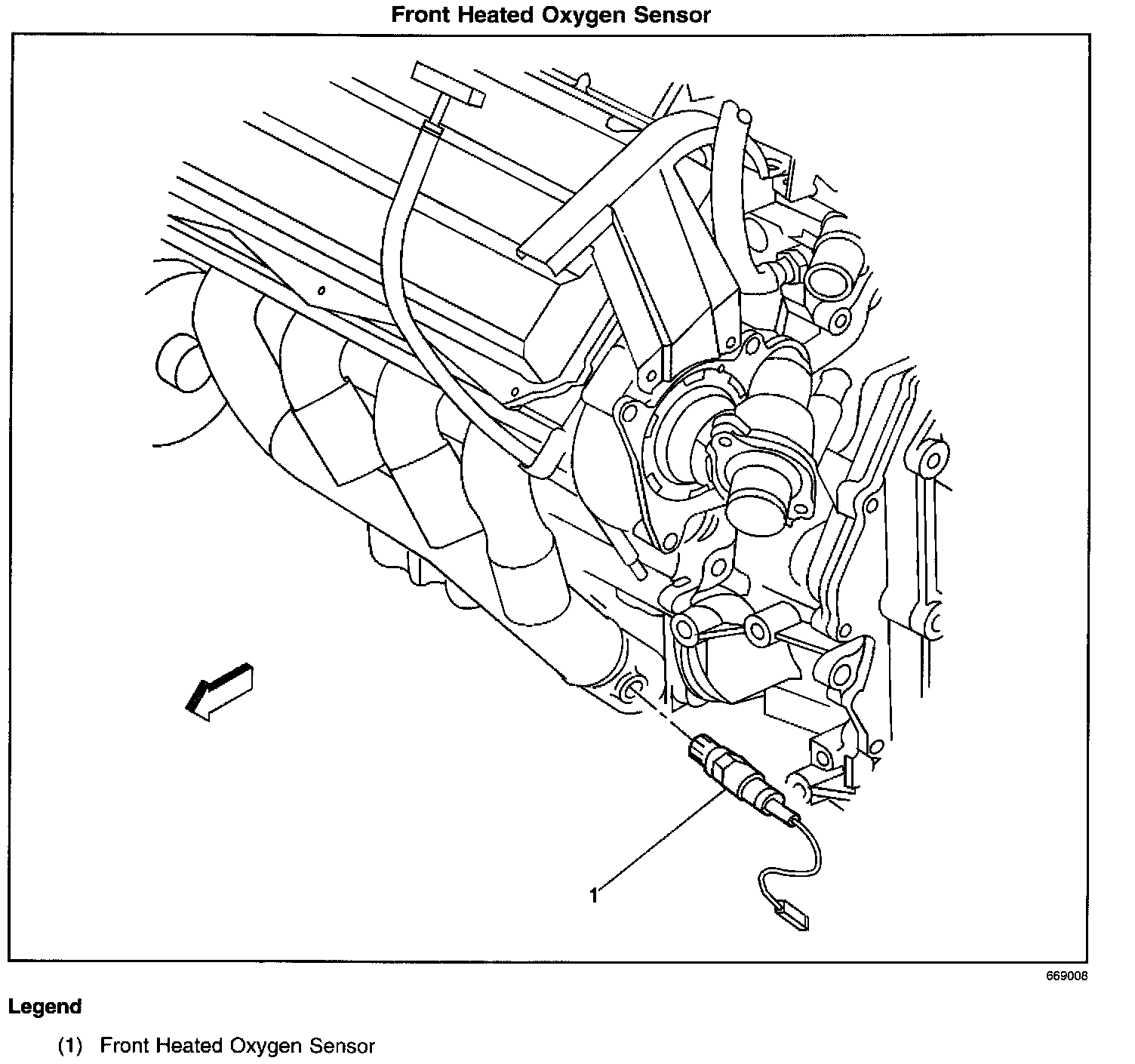 Front Heated Oxygen Sensor

1

669008

Legend

(1) Front Heated Oxygen Sensor