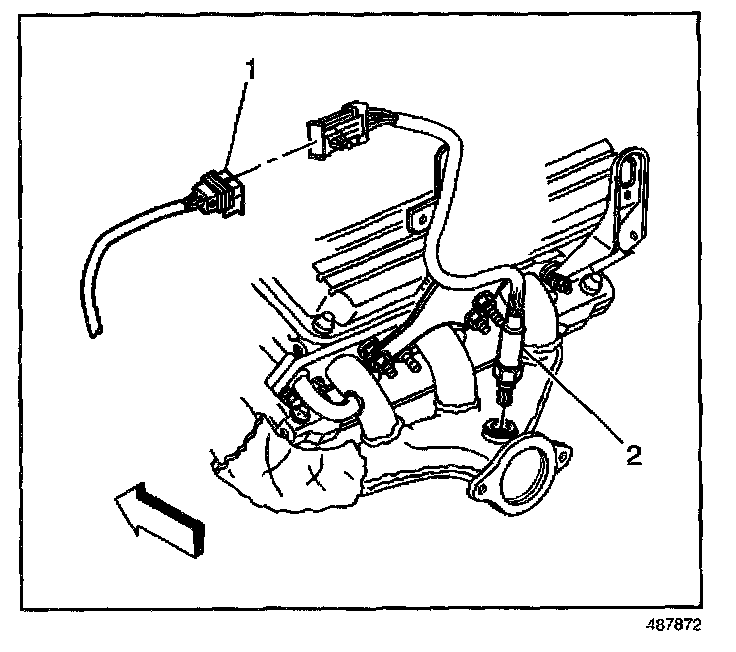 1

2

487872