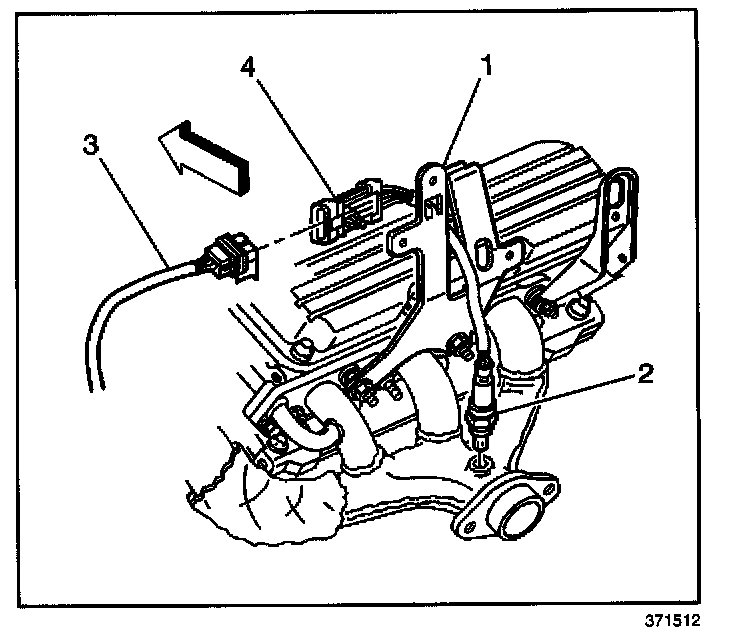 4
1
3
2
371512