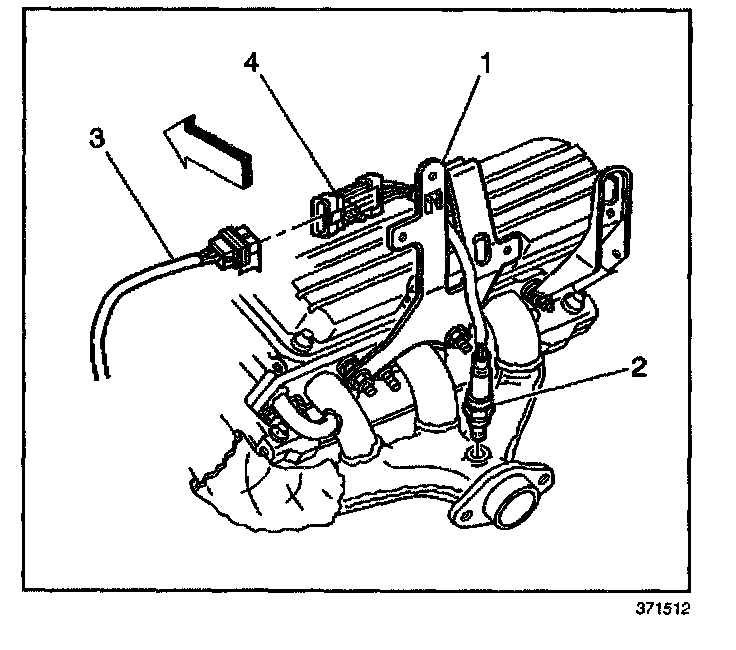 4
1
3
2
371512