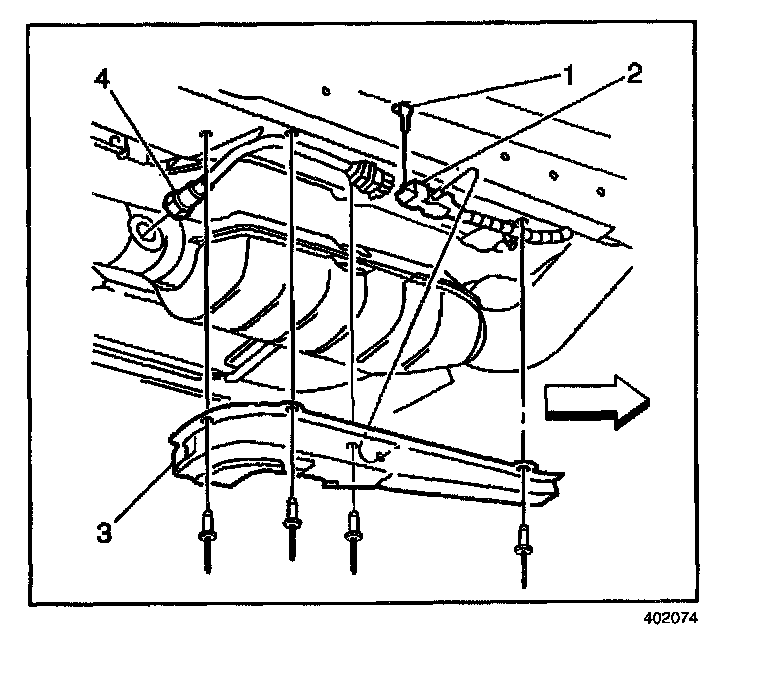 4
1
2
3
402074