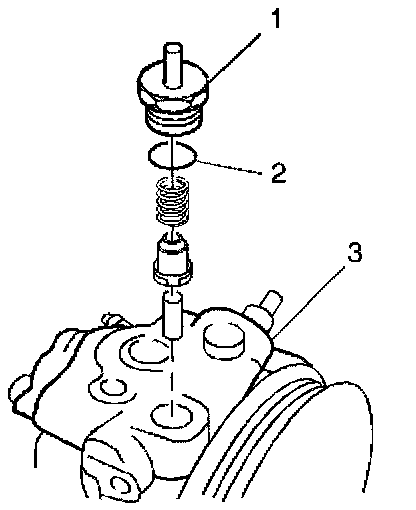 1
2
3