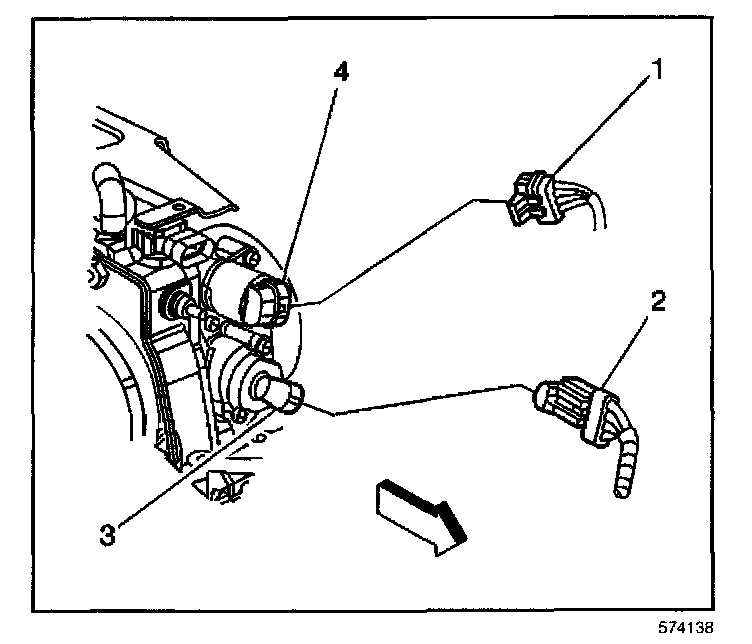 4
1
2
3
574138