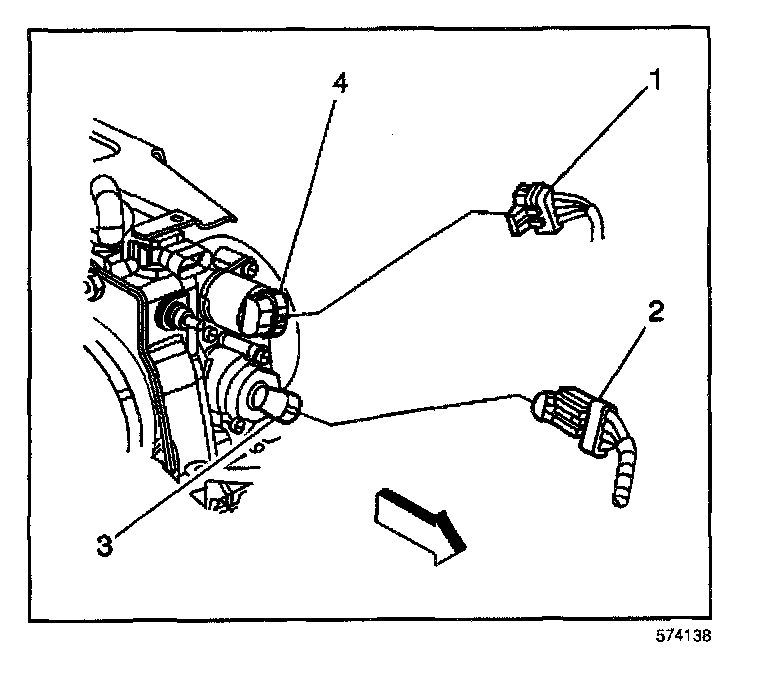 4
1
2
3
574138