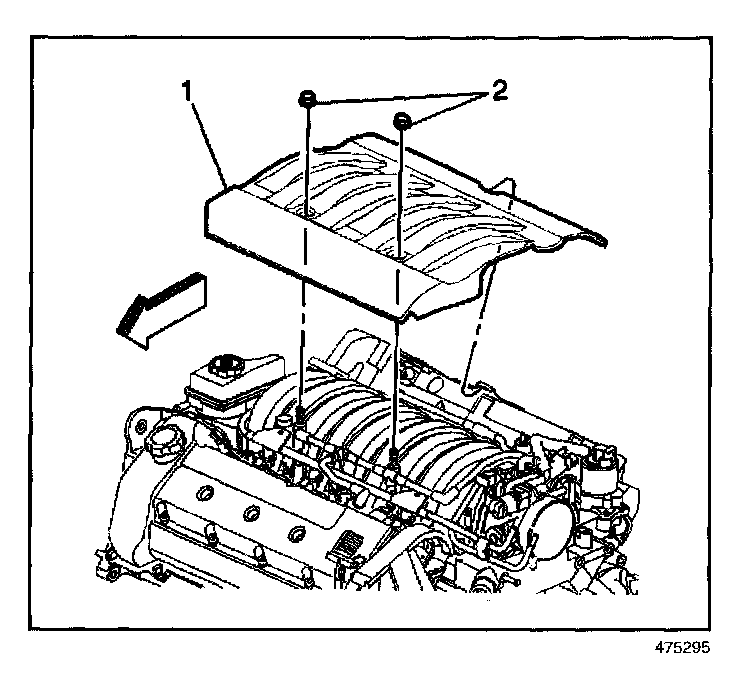 1
2
475295