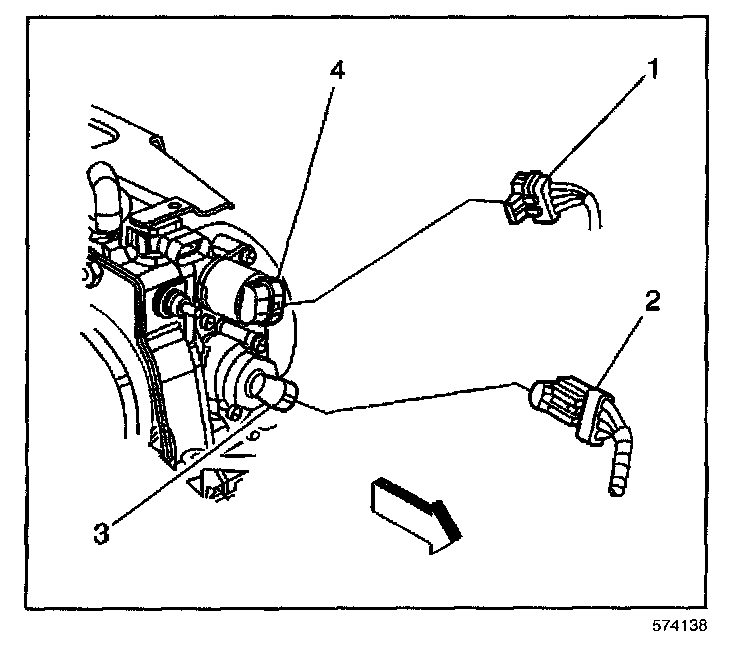 4
1
2
3
574138