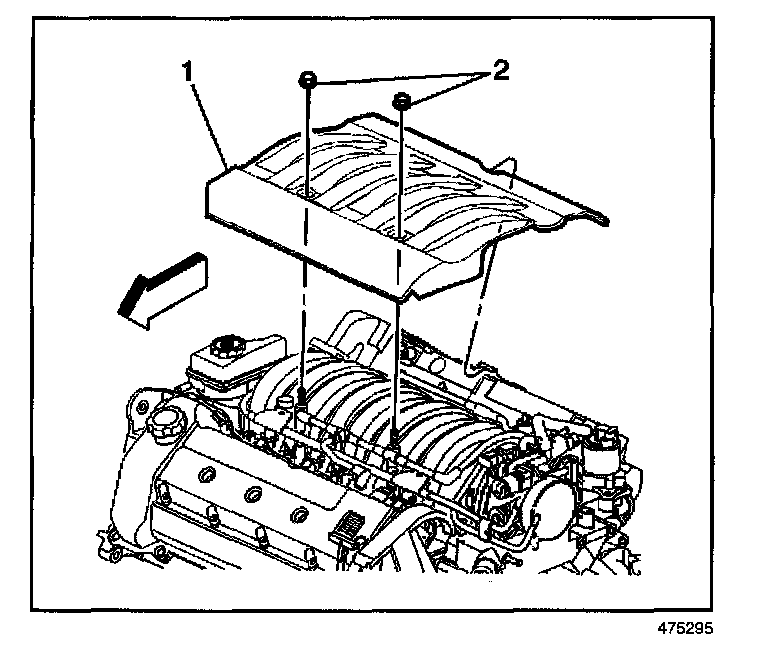 1
2
475295