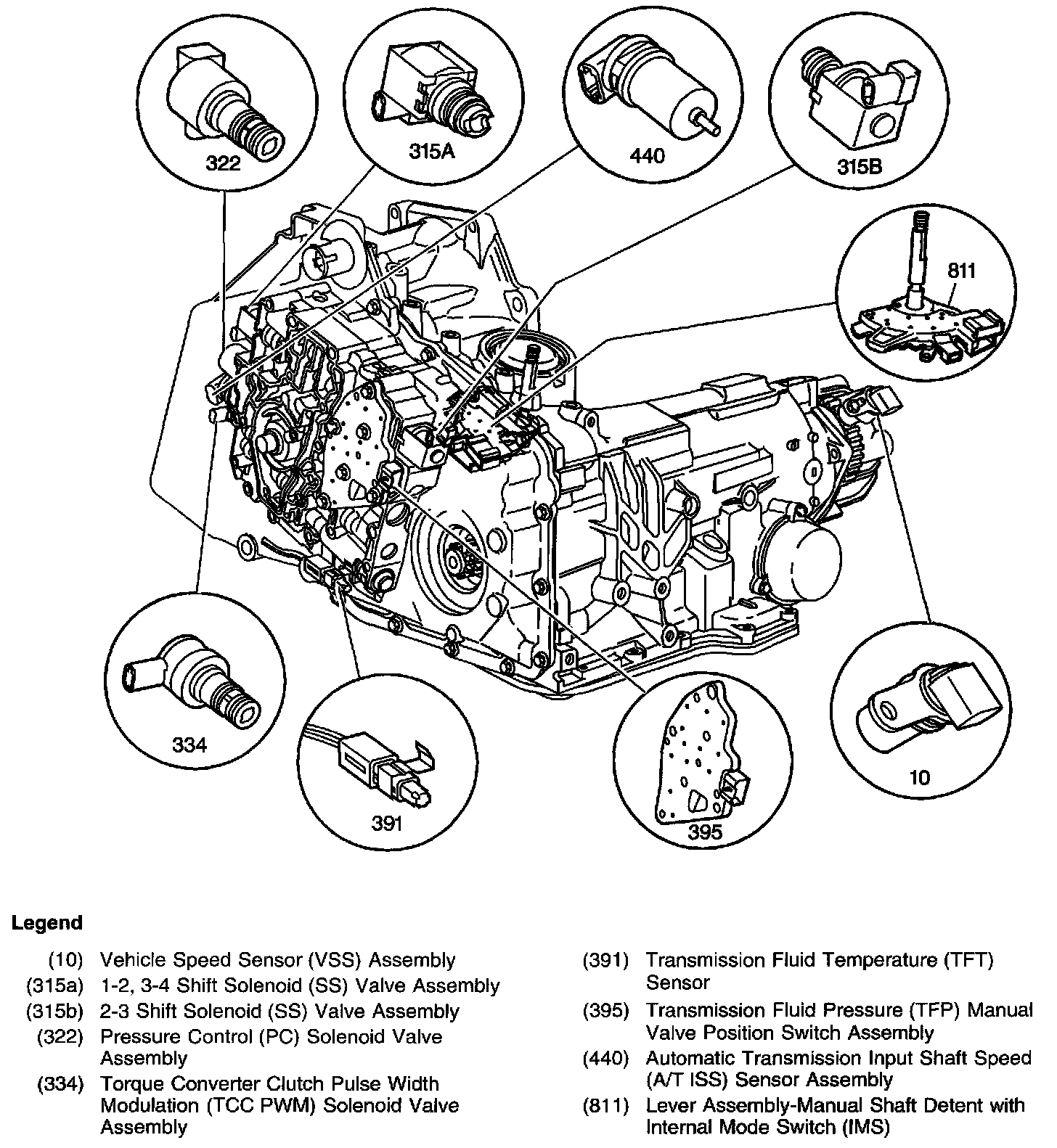 322

315A

440

315B

811

334

391

395

10

Legend

(10) Vehicle Speed Sensor (VSS) Assembly
(315a) 1-2, 3-4 Shift Solenoid (SS) Valve Assembly
(315b) 2-3 Shift Solenoid (SS) Valve Assembly
(322) Pressure Control (PC) Solenoid Valve Assembly
(334) Torque Converter Clutch Pulse Width Modulation (TCC PWM) Solenoid Valve Assembly

(391) Transmission Fluid Temperature (TFT) Sensor
(395) Transmission Fluid Pressure (TFP) Manual Valve Position Switch Assembly
(440) Automatic Transmission Input Shaft Speed (A/T ISS) Sensor Assembly
(811) Lever Assembly-Manual Shaft Detent with Internal Mode Switch (IMS)