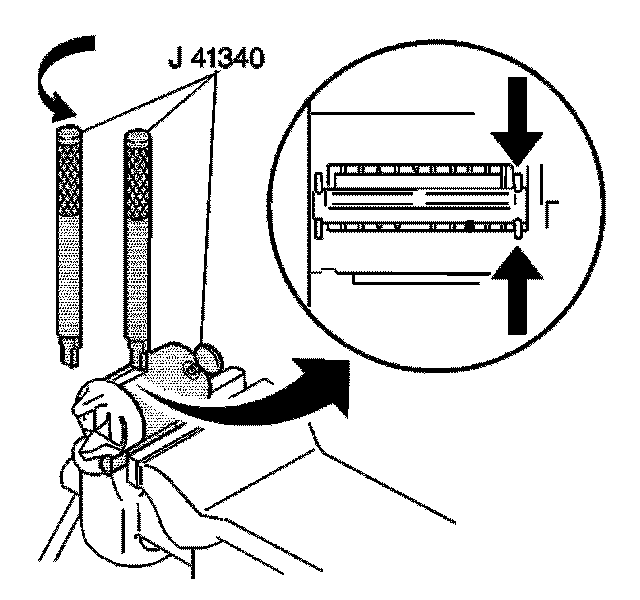 J 41340