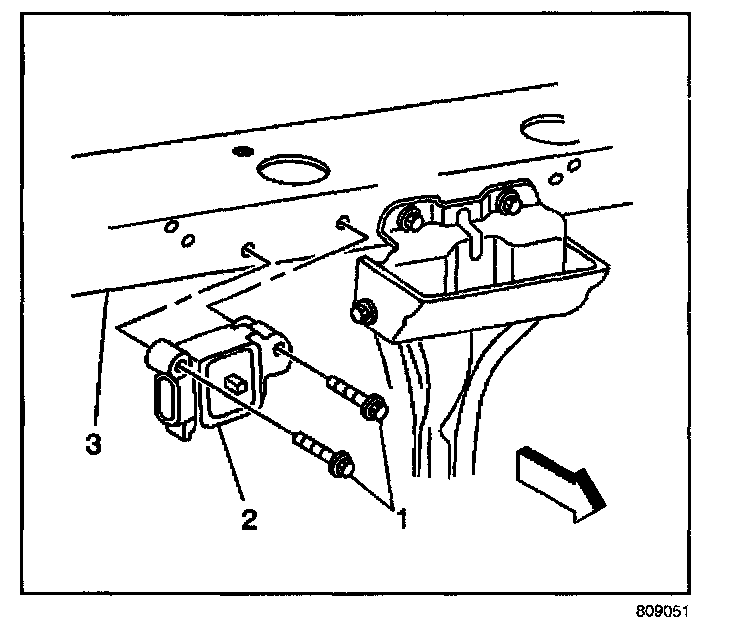 3
2
1
809051