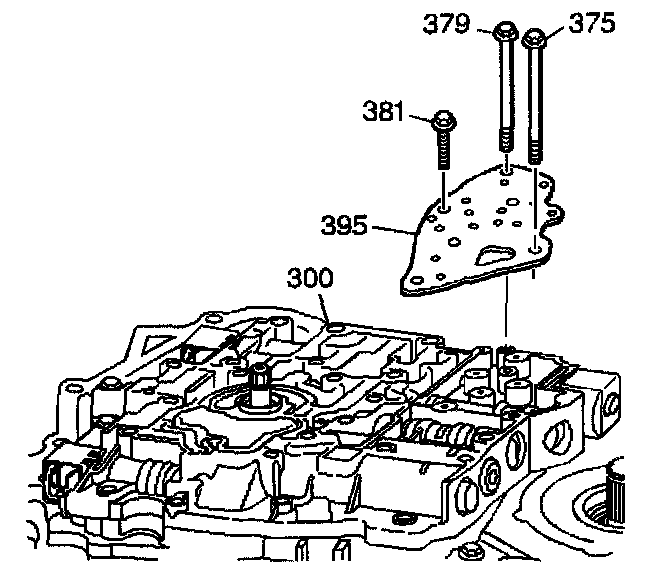 379
375
381
395
300