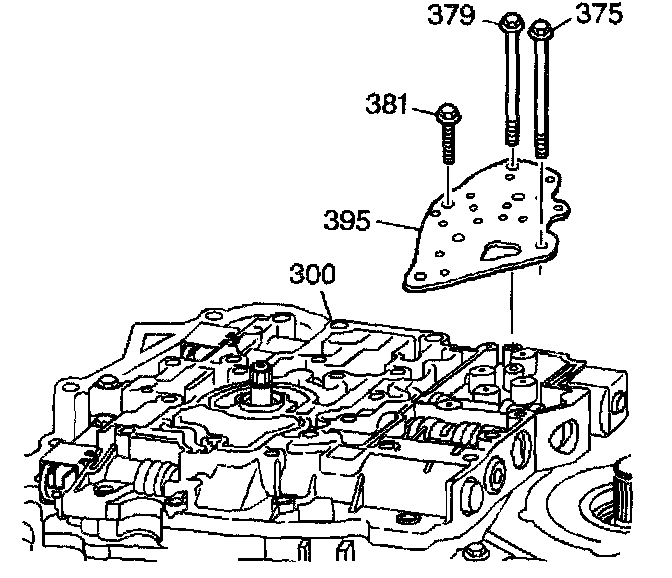 379
375
381
395
300