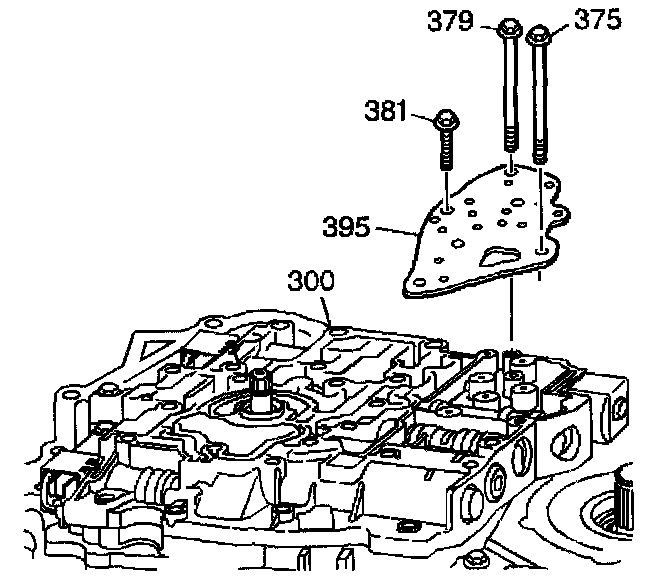 379
375
381
395
300