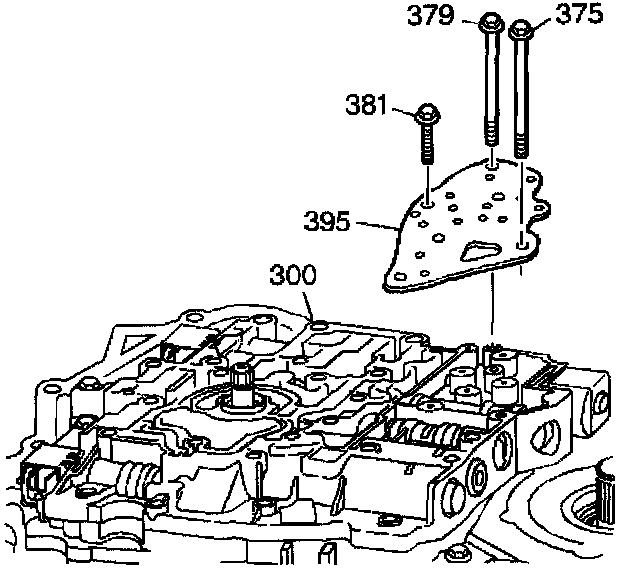 379
375
381
395
300