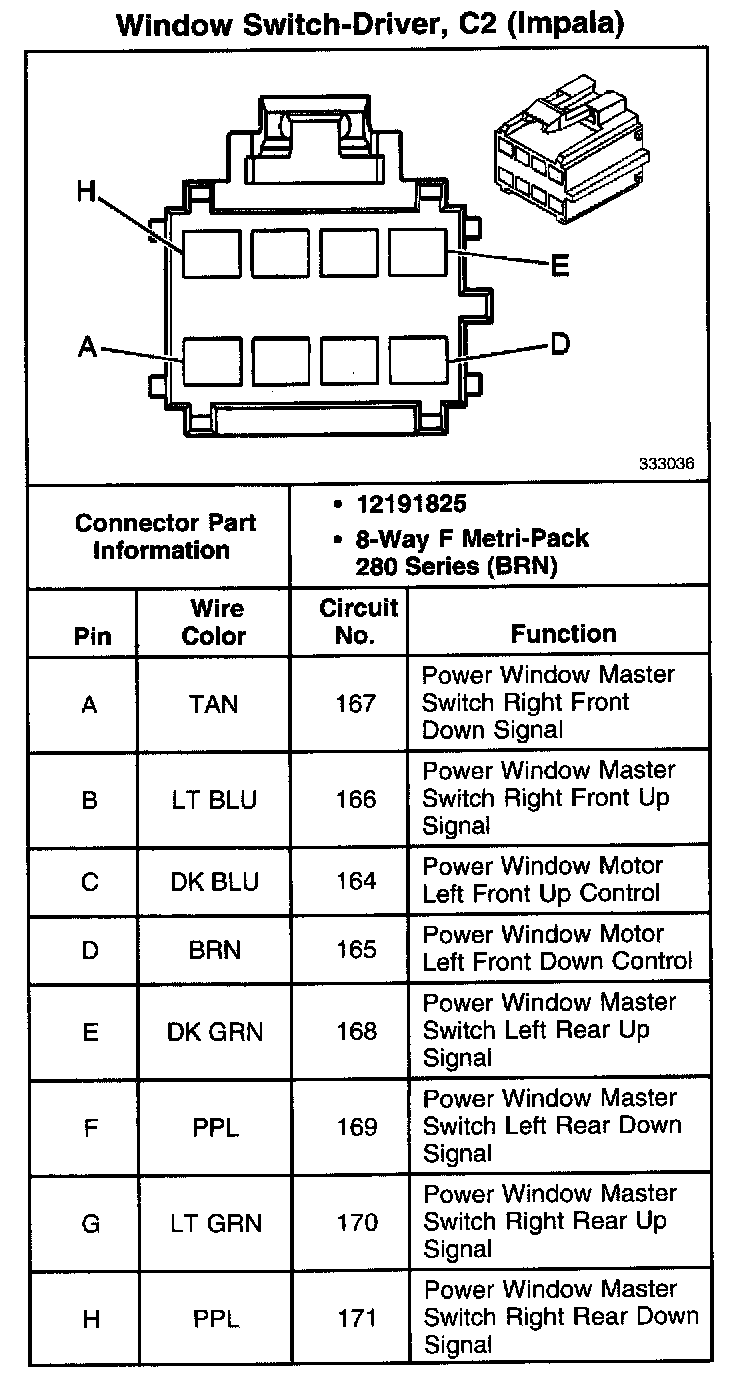 Window Switch-Driver, C2 (Impala)

H

E

A

D

333036

| Connector Part Information | • 12191825 • 8-Way F Metri-Pack 280 Series (BRN) |
|---|---|

| Pin | Wire Color | Circuit No. | Function |
|---|---|---|---|
| A | TAN | 167 | Power Window Master Switch Right Front Down Signal |
| B | LT BLU | 166 | Power Window Master Switch Right Front Up Signal |
| C | DK BLU | 164 | Power Window Motor Left Front Up Control |
| D | BRN | 165 | Power Window Motor Left Front Down Control |
| E | DK GRN | 168 | Power Window Master Switch Left Rear Up Signal |
| F | PPL | 169 | Power Window Master Switch Left Rear Down Signal |
| G | LT GRN | 170 | Power Window Master Switch Right Rear Up Signal |
| H | PPL | 171 | Power Window Master Switch Right Rear Down Signal |