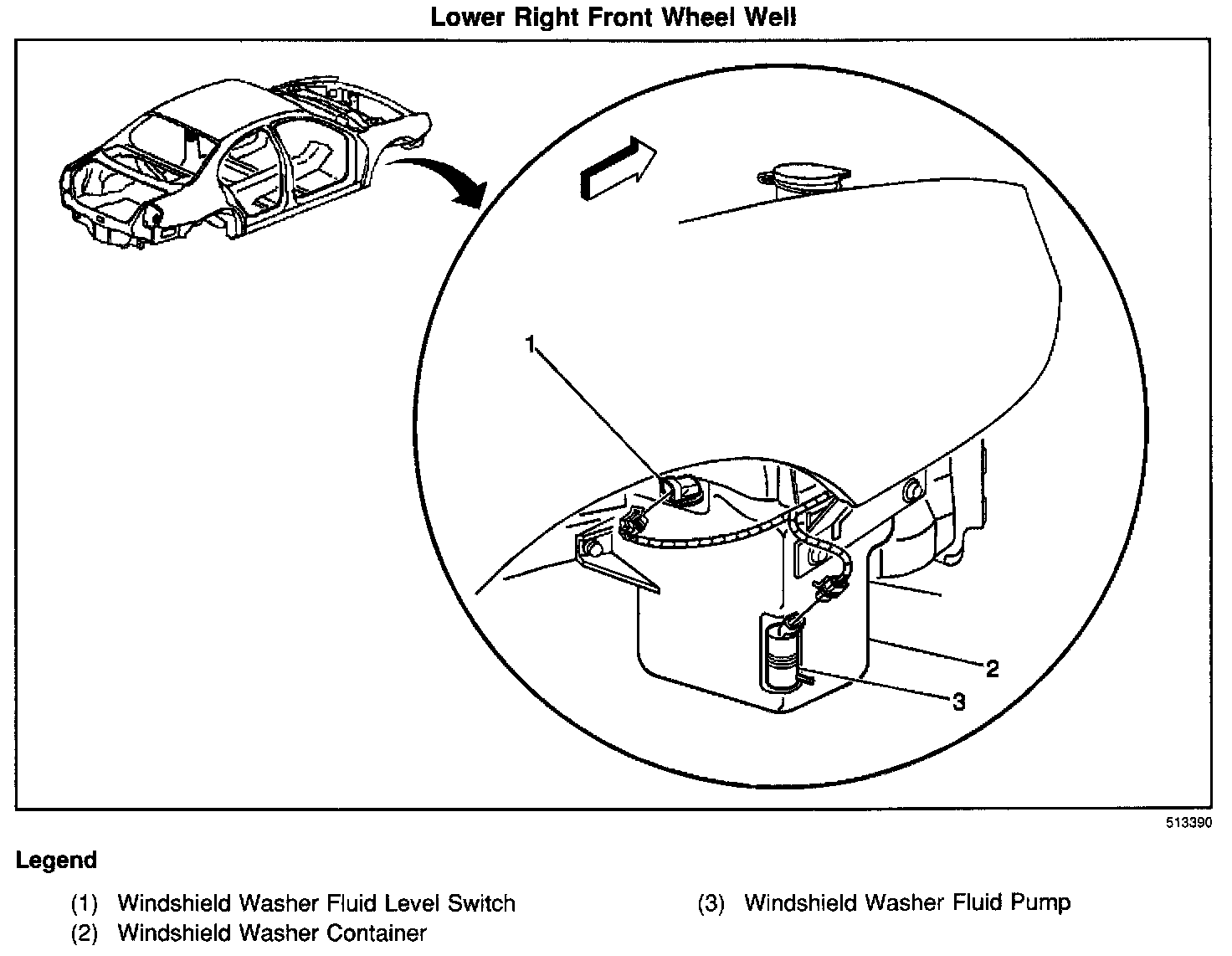 Lower Right Front Wheel Well

1

2

3

513390

Legend

(1) Windshield Washer Fluid Level Switch
(2) Windshield Washer Container

(3) Windshield Washer Fluid Pump