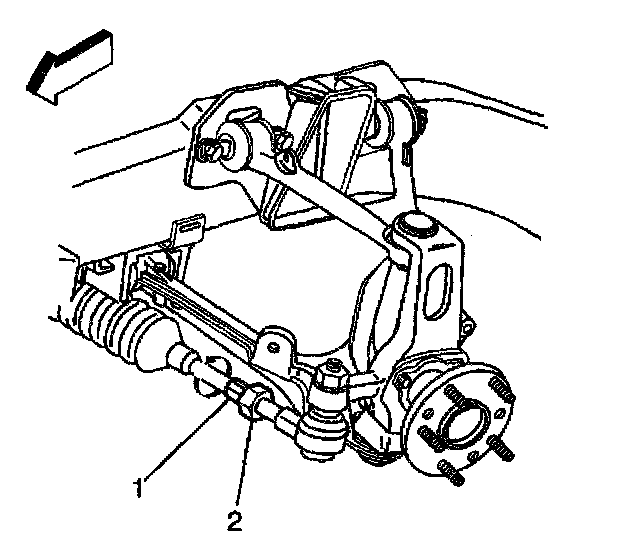 1
2