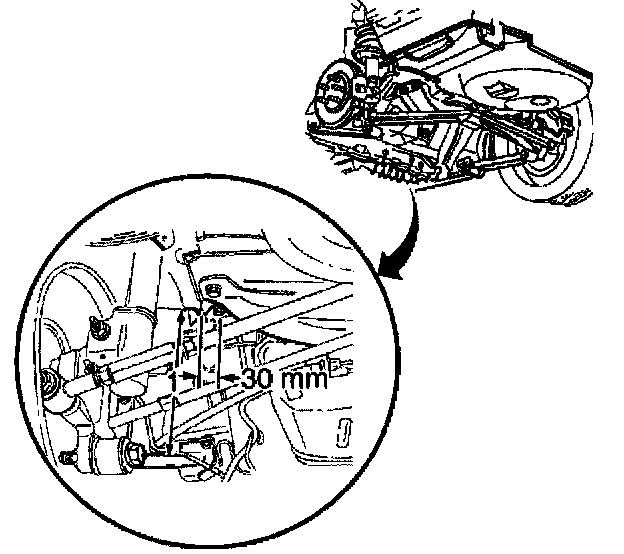 1
30 mm