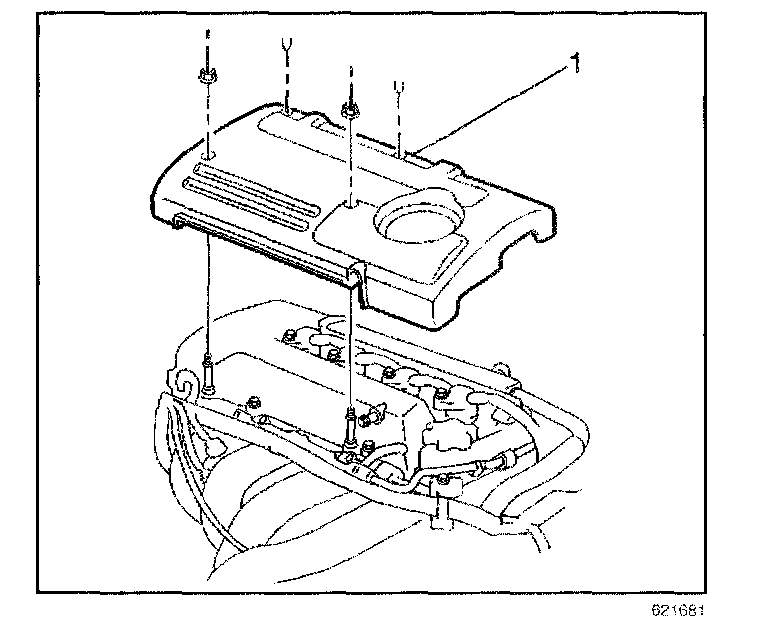 1

621681