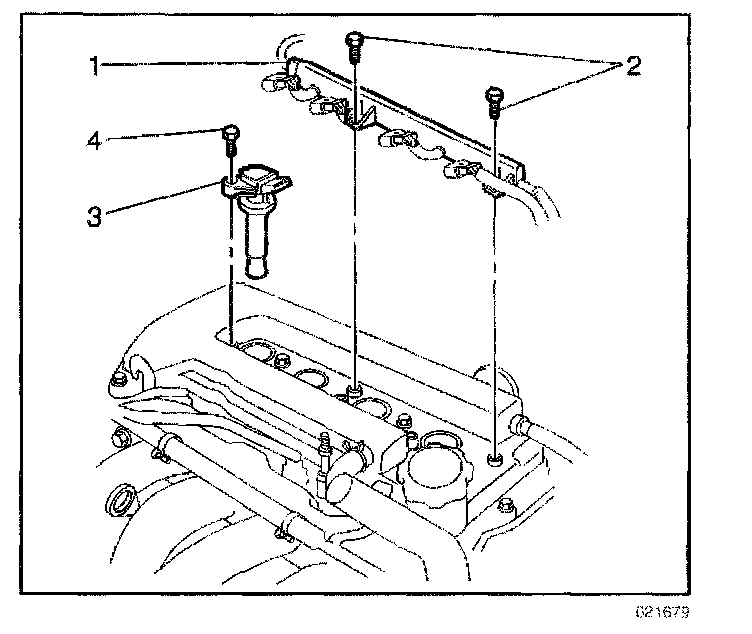 1
2
4
3
021679