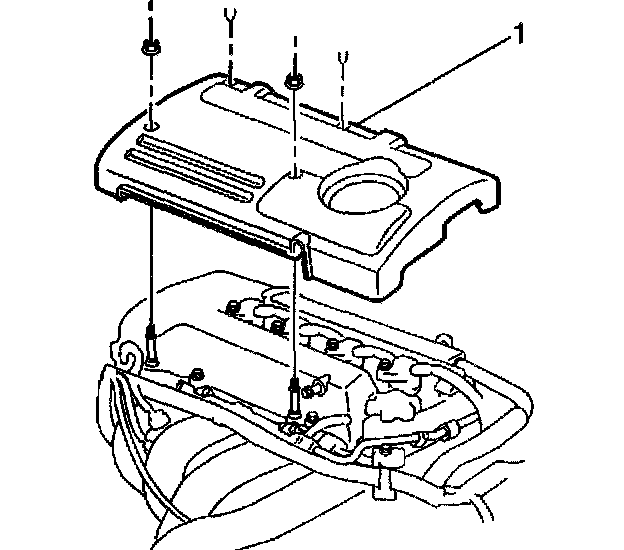 1