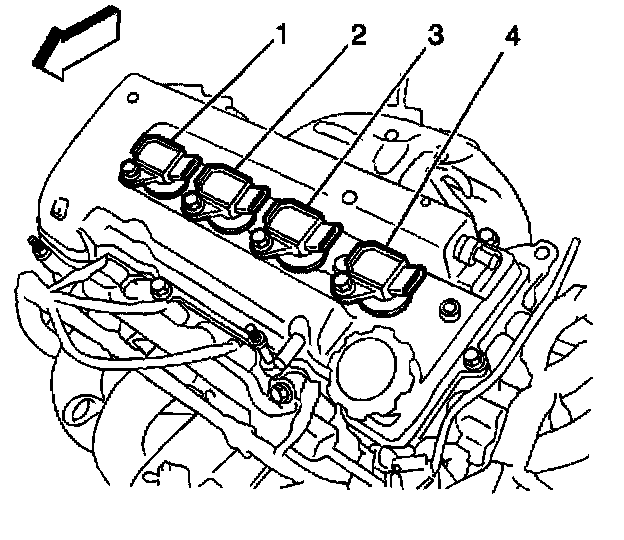 1 2 3 4